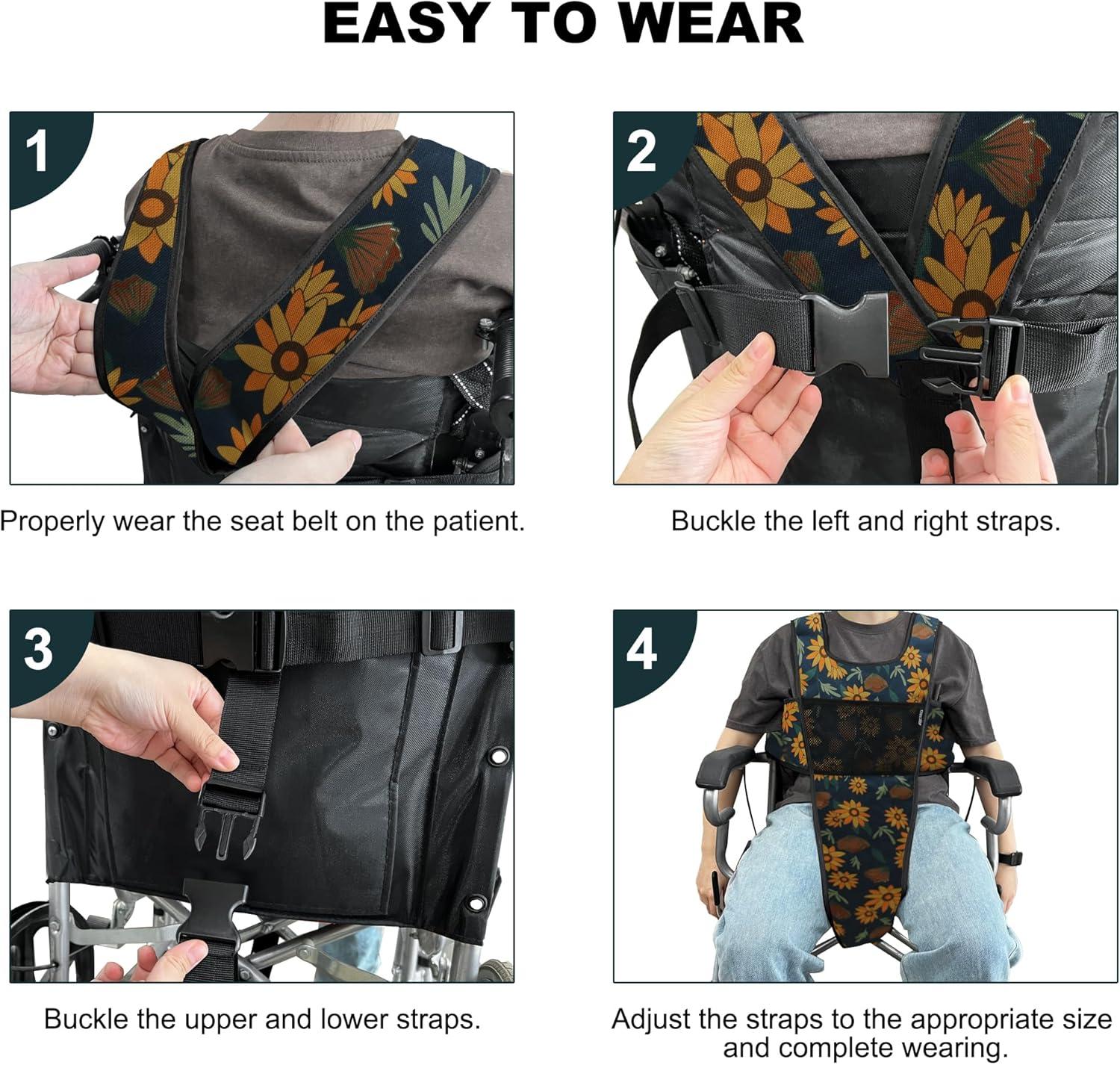 EASY TO WEAR

1

Properly wear the seat belt on the patient.

2

Buckle the left and right straps.

3

Buckle the upper and lower straps.

4

Adjust the straps to the appropriate size and complete wearing.