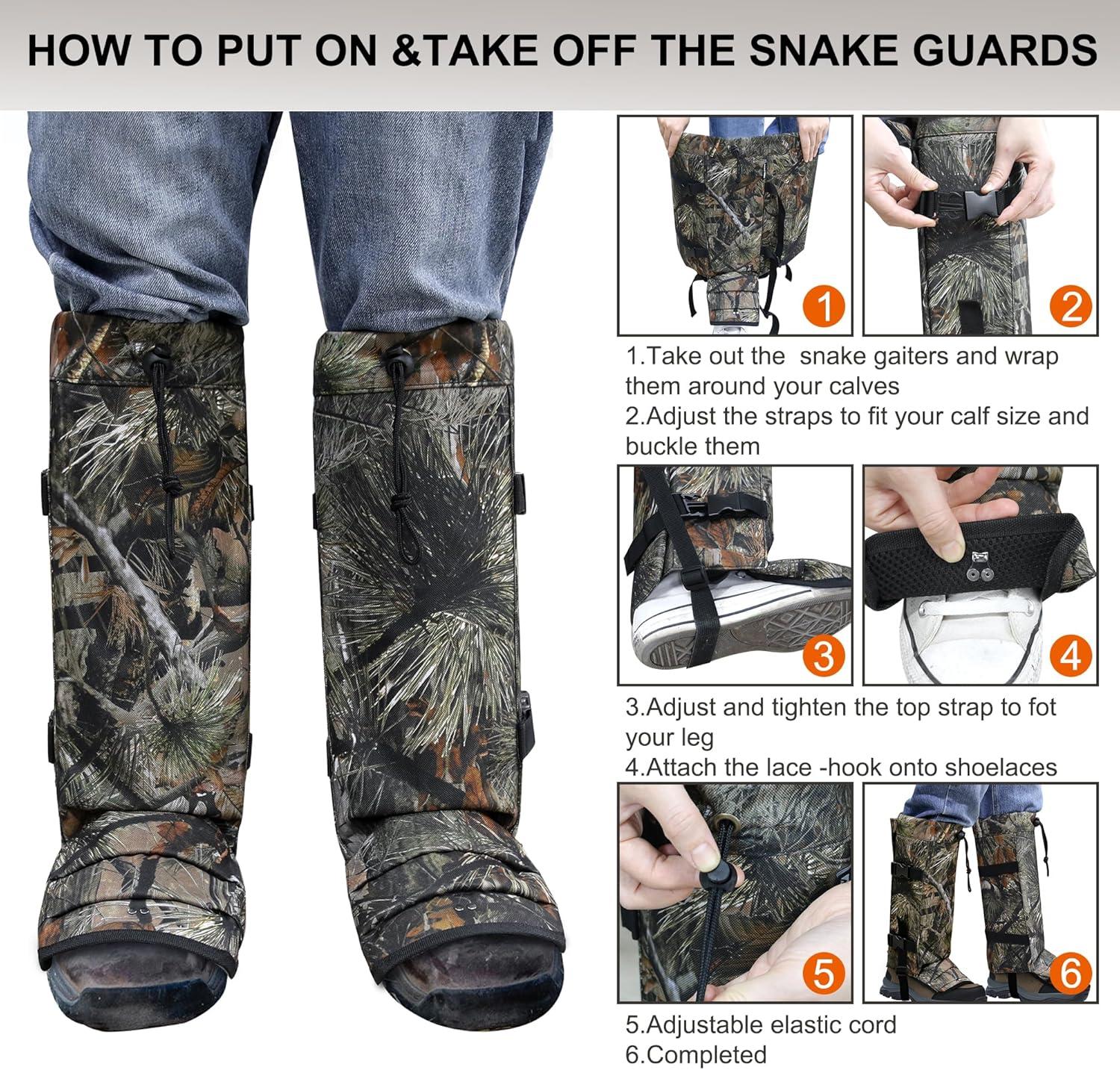 HOW TO PUT ON &TAKE OFF THE SNAKE GUARDS

1

2

1.Take out the snake gaiters and wrap them around your calves
2.Adjust the straps to fit your calf size and buckle them

3

4

3.Adjust and tighten the top strap to fot your leg
4.Attach the lace -hook onto shoelaces

5

6

5.Adjustable elastic cord
6.Completed