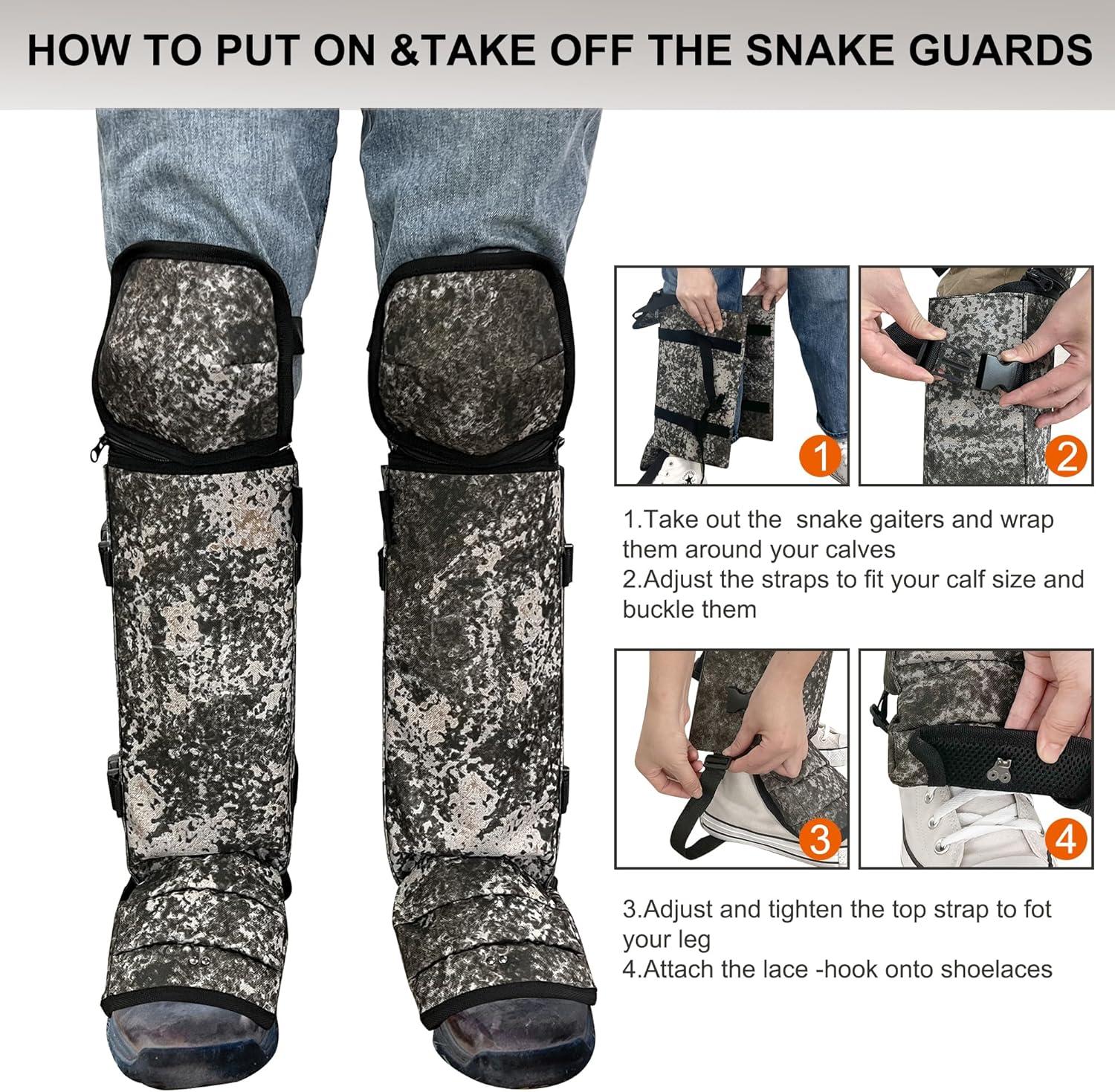 HOW TO PUT ON &TAKE OFF THE SNAKE GUARDS

1

2

1.Take out the snake gaiters and wrap them around your calves
2.Adjust the straps to fit your calf size and buckle them

3

4

3.Adjust and tighten the top strap to fot your leg
4.Attach the lace -hook onto shoelaces