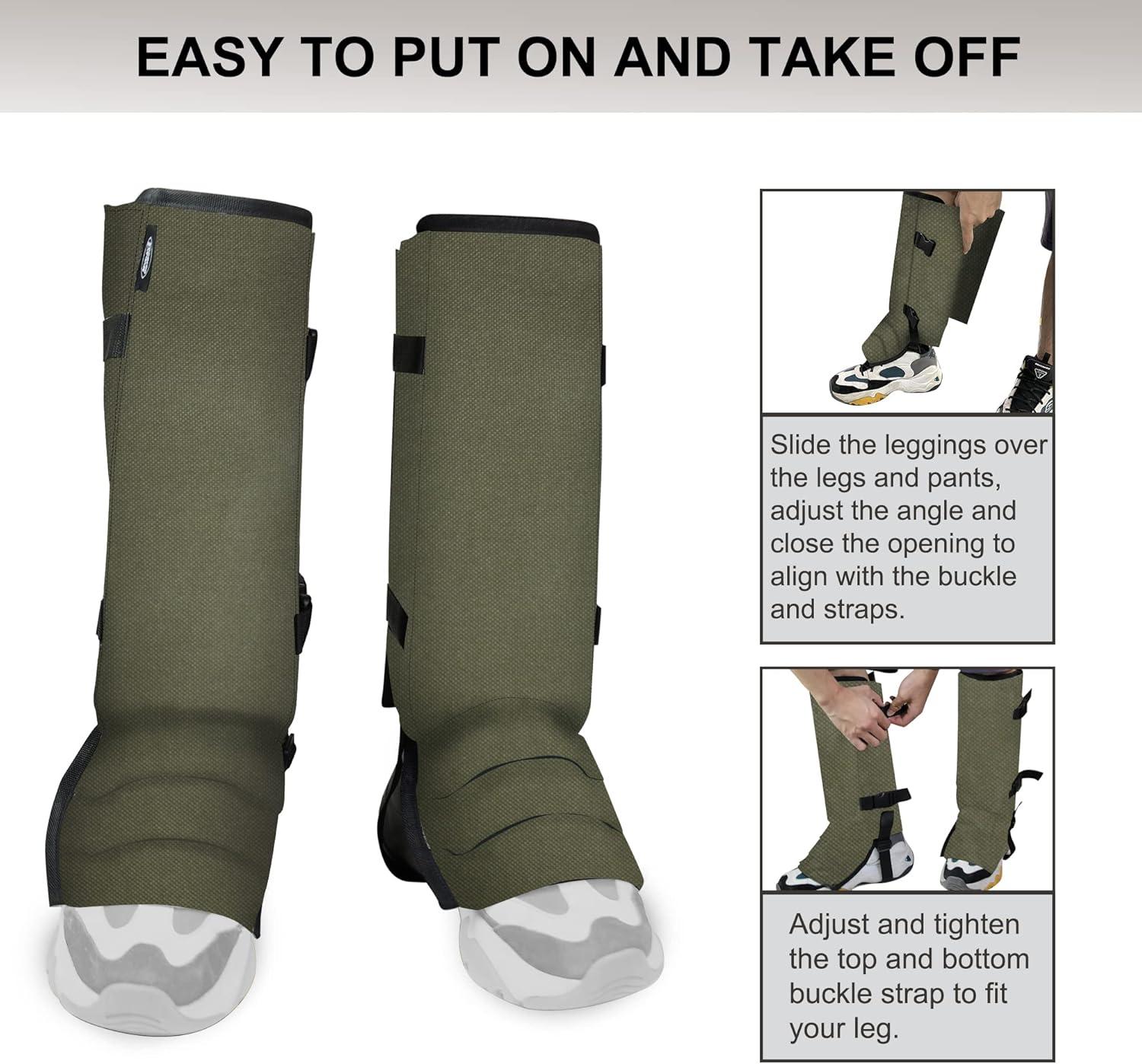 EASY TO PUT ON AND TAKE OFF

Slide the leggings over the legs and pants, adjust the angle and close the opening to align with the buckle and straps.

Adjust and tighten the top and bottom buckle strap to fit your leg.